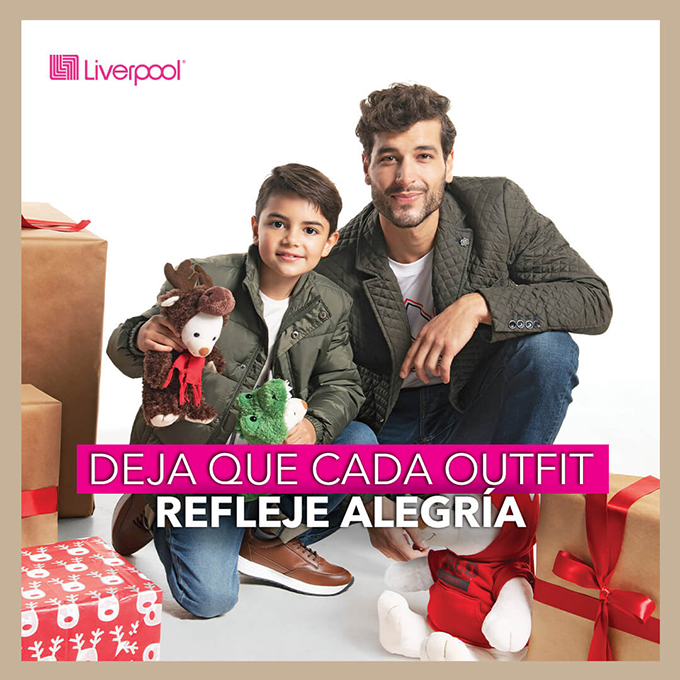 Liverpool

DEJA QUE CADA OUTFIT
REFLEJE ALEGRÍA